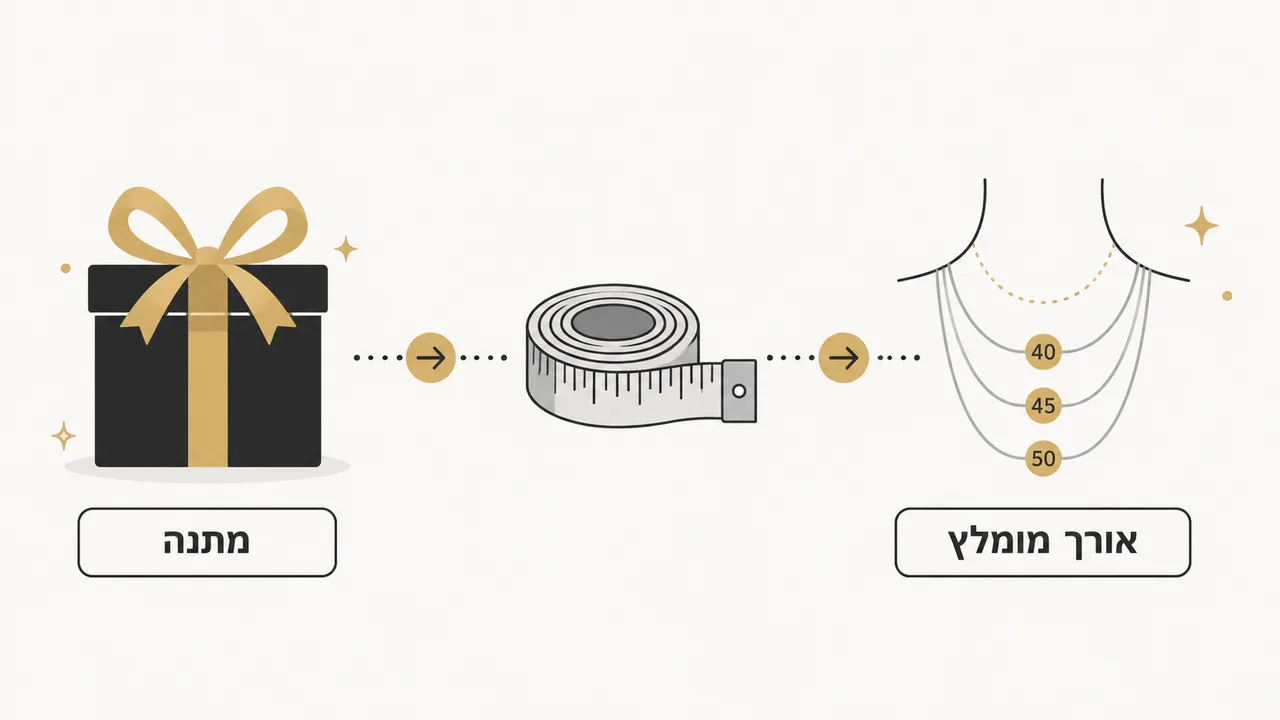 40
45
50
מתנה
אורך מומלץ